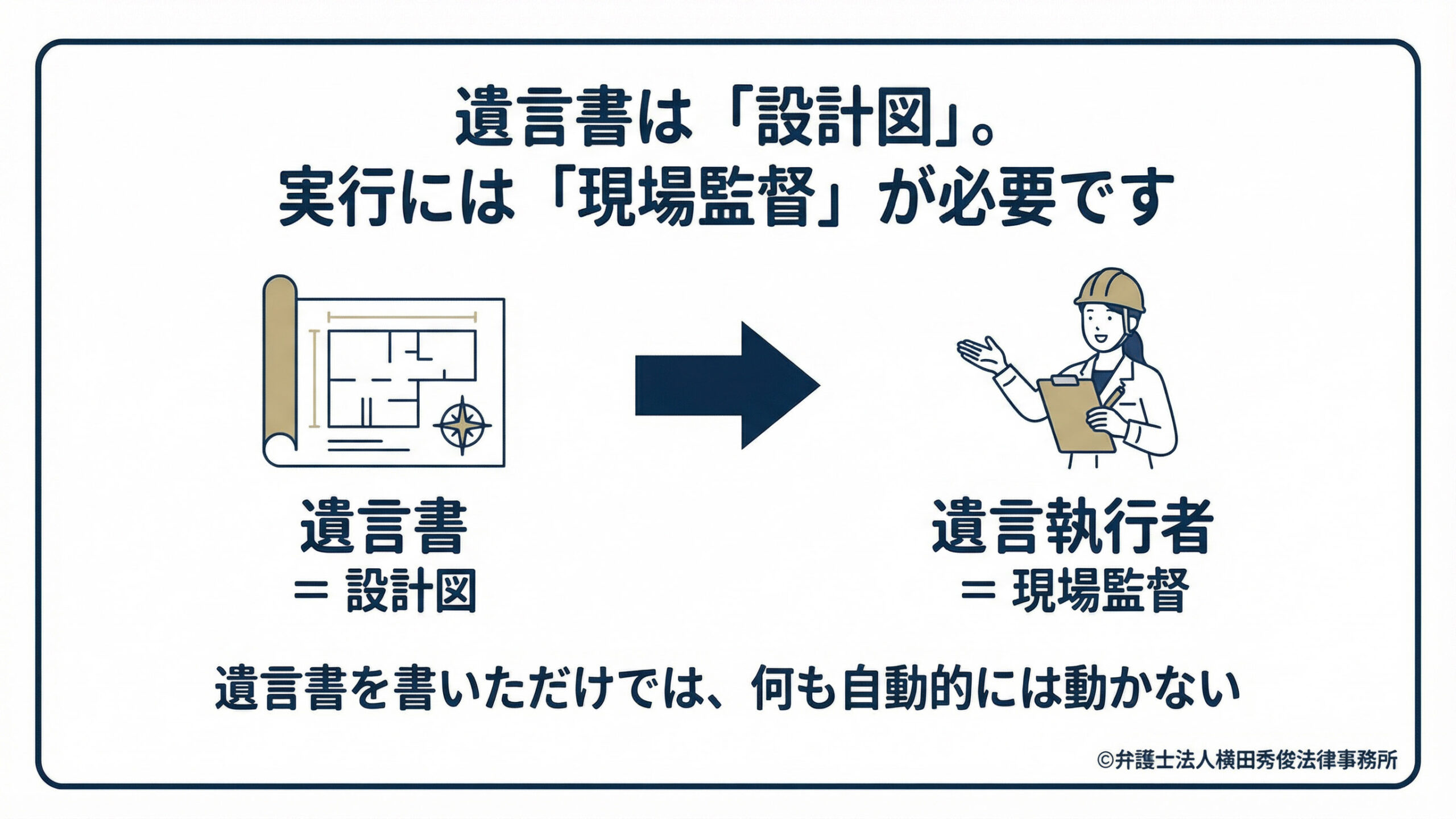 遺言書は「設計図」。
実行には「現場監督」が必要です

遺言書
＝ 設計図

遺言執行者
＝ 現場監督

遺言書を書いただけでは、何も自動的には動かない

©弁護士法人横田秀俊法律事務所